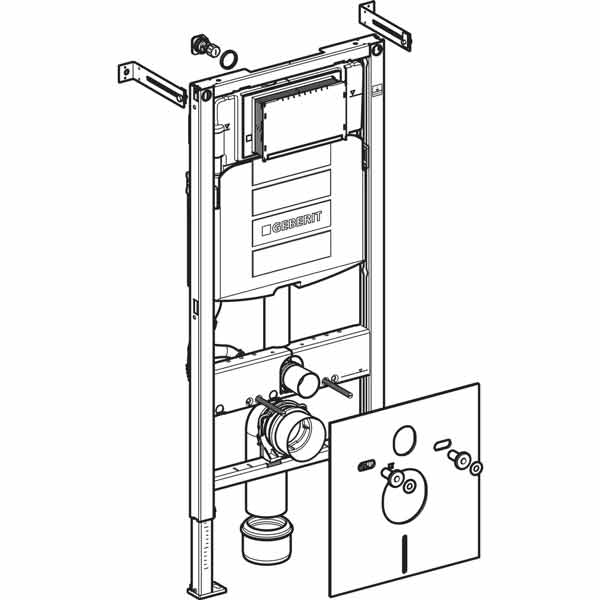 GEBERIT